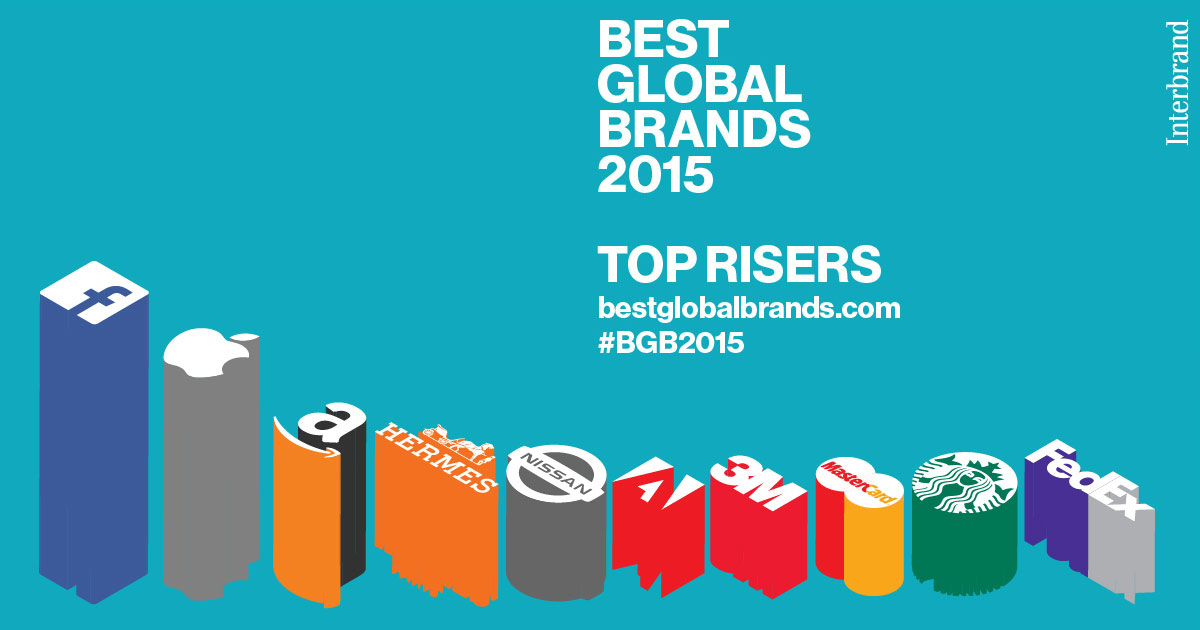 BEST GLOBAL BRANDS 2015

TOP RISERS
bestglobalbrands.com
#BGB2015

Interbrand

f

a

HERMES

NISSAN

3M

MasterCard

FedEx